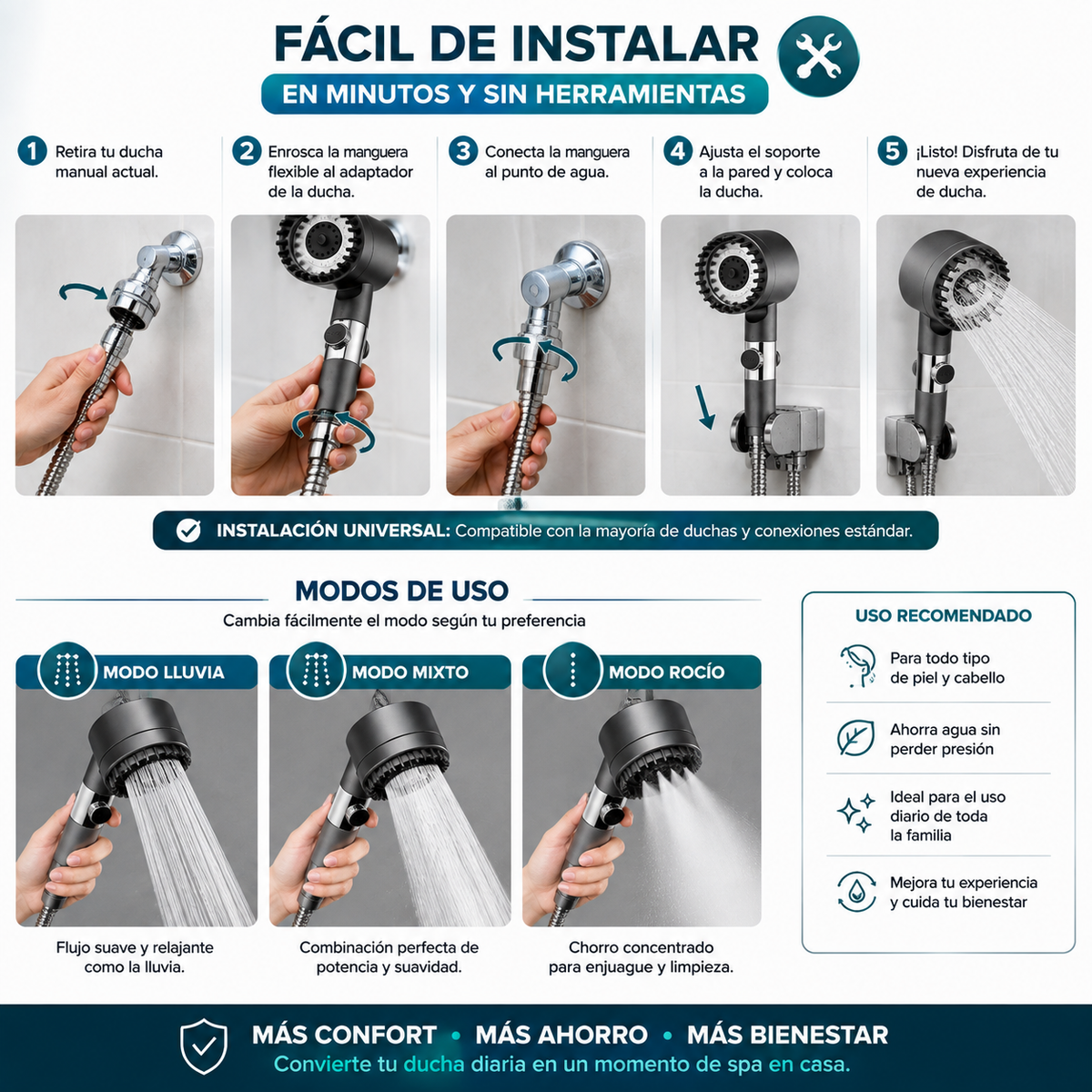 FÁCIL DE INSTALAR
EN MINUTOS Y SIN HERRAMIENTAS

1 Retira tu ducha manual actual.

2 Enrosca la manguera flexible al adaptador de la ducha.

3 Conecta la manguera al punto de agua.

4 Ajusta el soporte a la pared y coloca la ducha.

5 ¡Listo! Disfruta de tu nueva experiencia de ducha.

INSTALACIÓN UNIVERSAL: Compatible con la mayoría de duchas y conexiones estándar.

MODOS DE USO
Cambia fácilmente el modo según tu preferencia

MODO LLUVIA
Flujo suave y relajante como la lluvia.

MODO MIXTO
Combinación perfecta de potencia y suavidad.

MODO ROCÍO
Chorro concentrado para enjuague y limpieza.

USO RECOMENDADO
Para todo tipo de piel y cabello
Ahorra agua sin perder presión
Ideal para el uso diario de toda la familia
Mejora tu experiencia y cuida tu bienestar

MÁS CONFORT • MÁS AHORRO • MÁS BIENESTAR
Convierte tu ducha diaria en un momento de spa en casa.