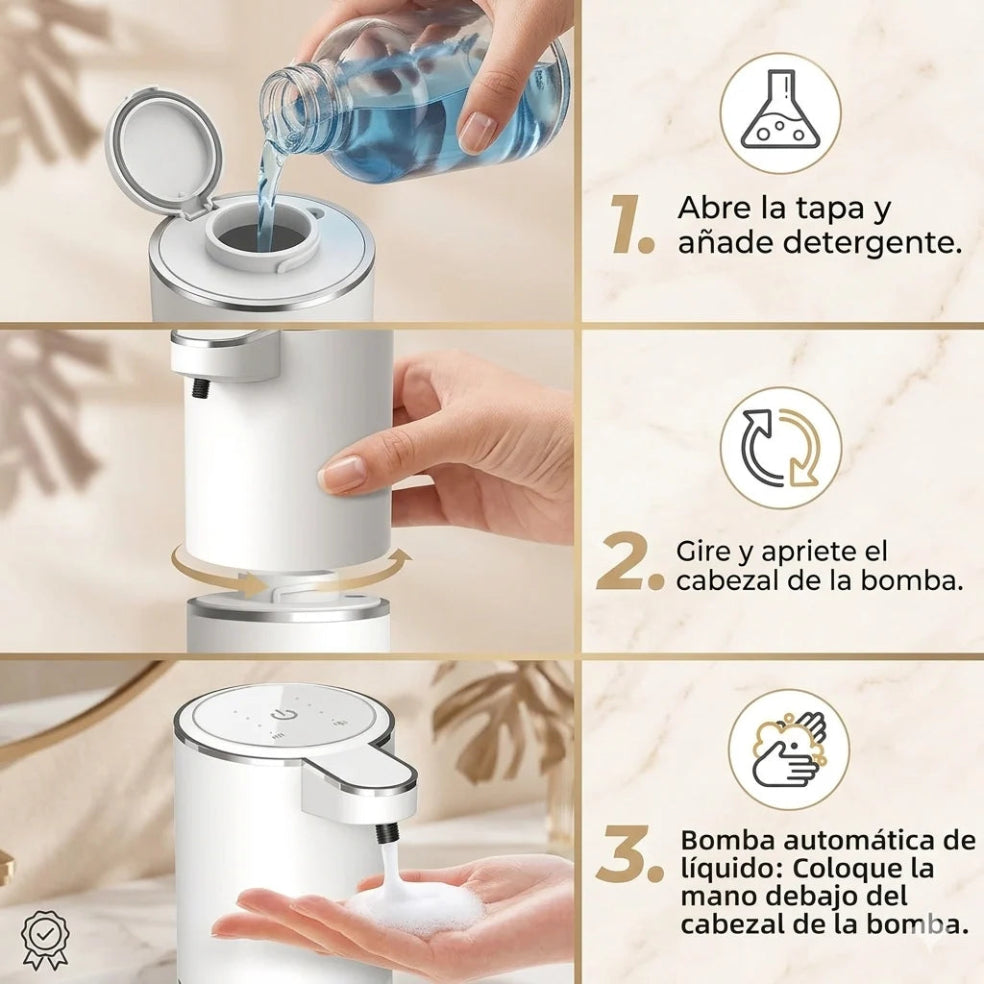 1. Abre la tapa y añade detergente.

2. Gire y apriete el cabezal de la bomba.

3. Bomba automática de líquido: Coloque la mano debajo del cabezal de la bomba.